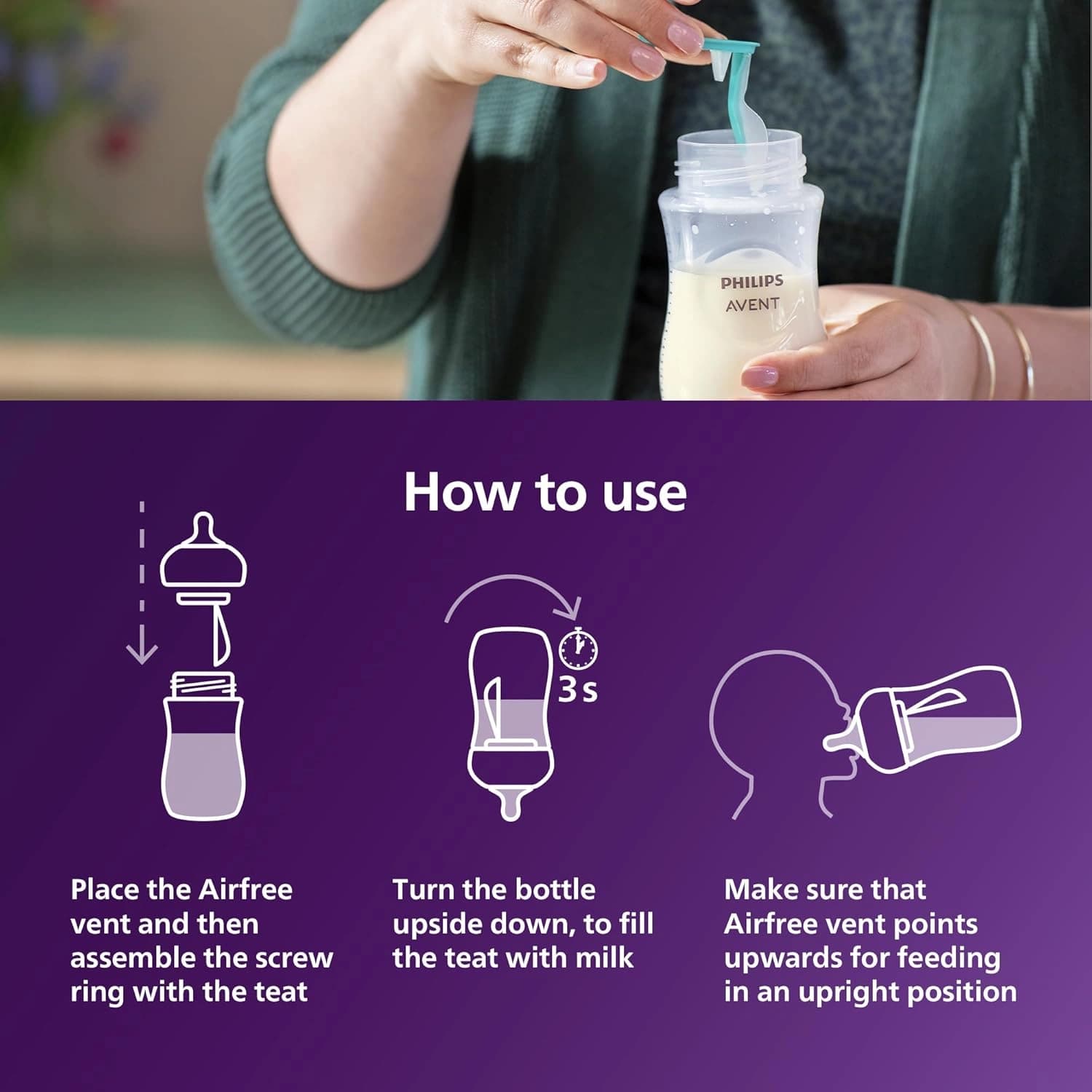 PHILIPS
AVENT

How to use

3 s

Place the Airfree vent and then assemble the screw ring with the teat

Turn the bottle upside down, to fill the teat with milk

Make sure that Airfree vent points upwards for feeding in an upright position