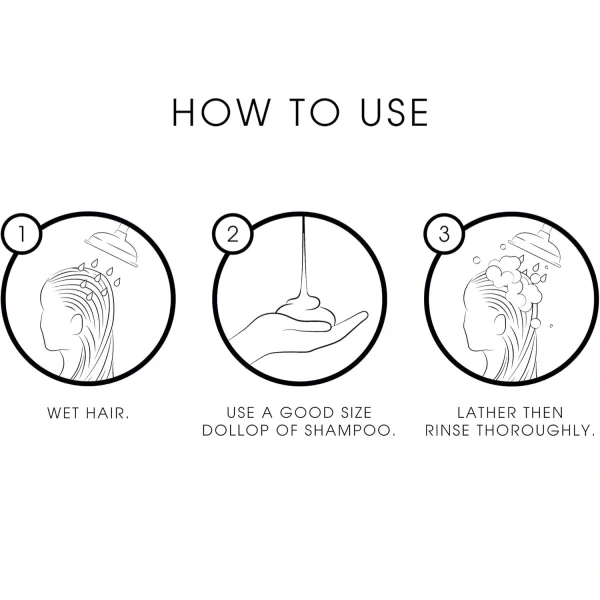 HOW TO USE

1

WET HAIR.

2

USE A GOOD SIZE DOLLOP OF SHAMPOO.

3

LATHER THEN RINSE THOROUGHLY.