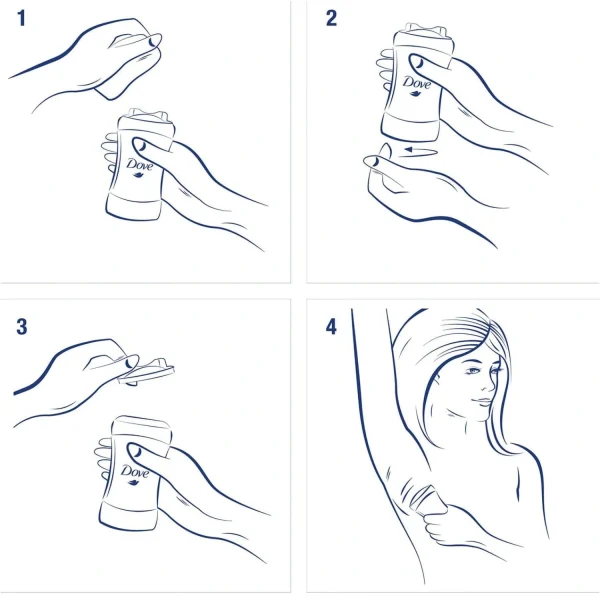 1

Dove

2

Dove

3

Dove

4