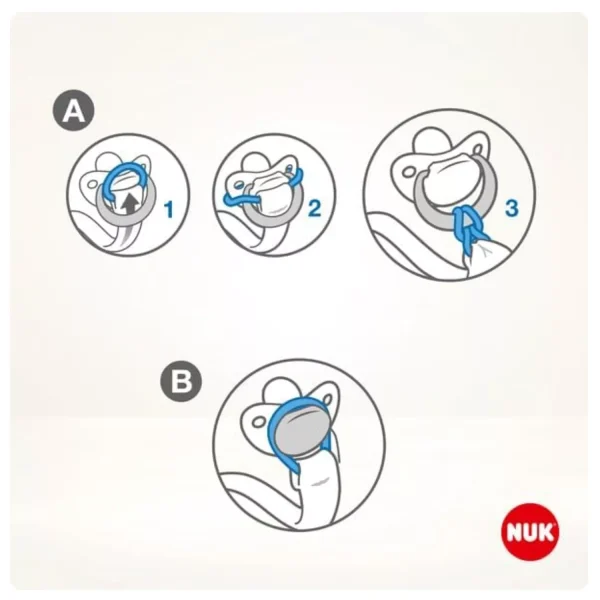 A

1

2

3

B

NUK