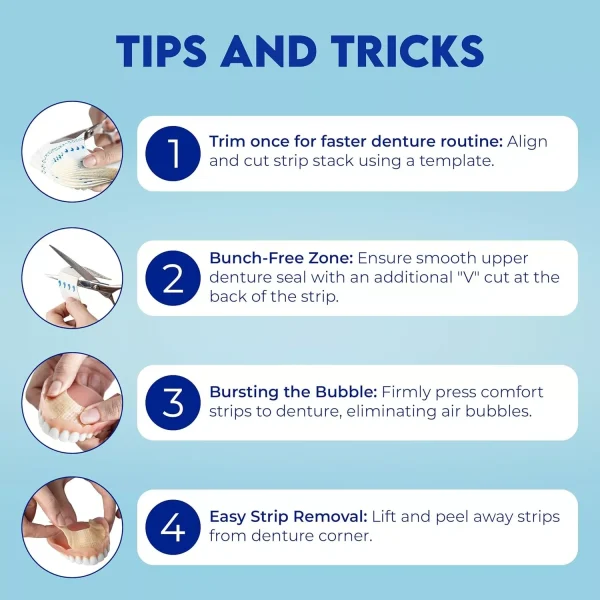 TIPS AND TRICKS

1 Trim once for faster denture routine: Align and cut strip stack using a template.

2 Bunch-Free Zone: Ensure smooth upper denture seal with an additional "V" cut at the back of the strip.

3 Bursting the Bubble: Firmly press comfort strips to denture, eliminating air bubbles.

4 Easy Strip Removal: Lift and peel away strips from denture corner.