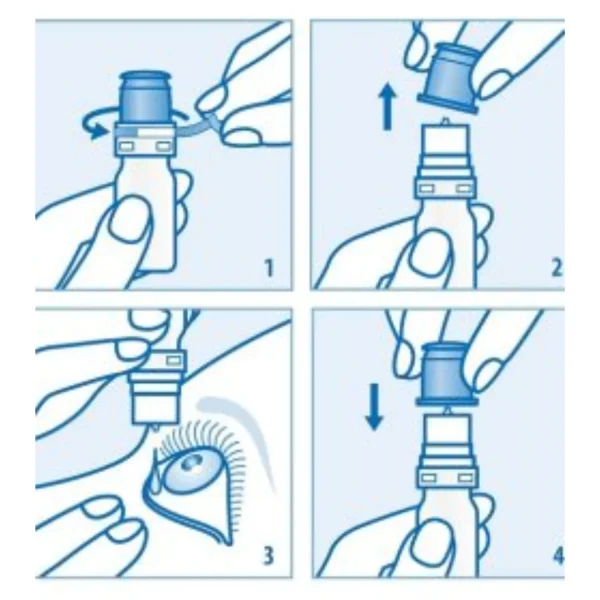 1

2

3

4