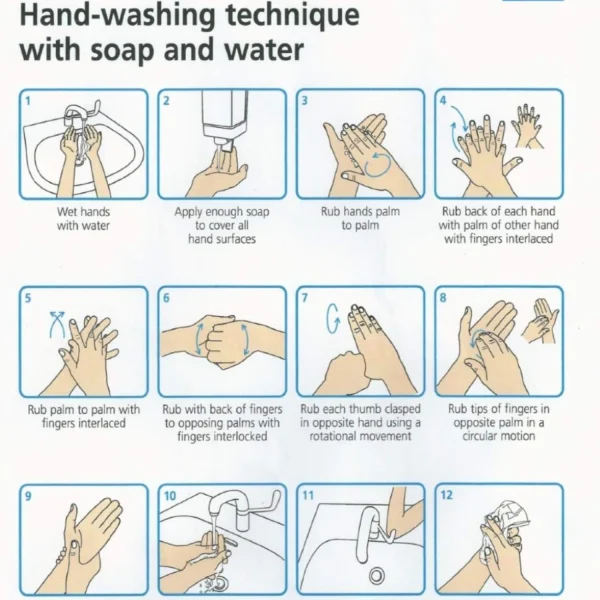 Hand-washing technique with soap and water

1
Wet hands with water

2
Apply enough soap to cover all hand surfaces

3
Rub hands palm to palm

4
Rub back of each hand with palm of other hand with fingers interlaced

5
Rub palm to palm with fingers interlaced

6
Rub with back of fingers to opposing palms with fingers interlocked

7
Rub each thumb clasped in opposite hand using a rotational movement

8
Rub tips of fingers in opposite palm in a circular motion

9

10

11

12