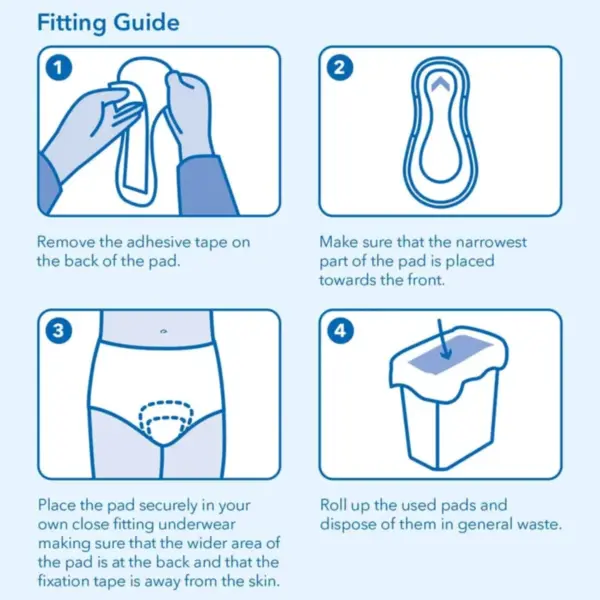 Fitting Guide

1

Remove the adhesive tape on the back of the pad.

2

Make sure that the narrowest part of the pad is placed towards the front.

3

Place the pad securely in your own close fitting underwear making sure that the wider area of the pad is at the back and that the fixation tape is away from the skin.

4

Roll up the used pads and dispose of them in general waste.