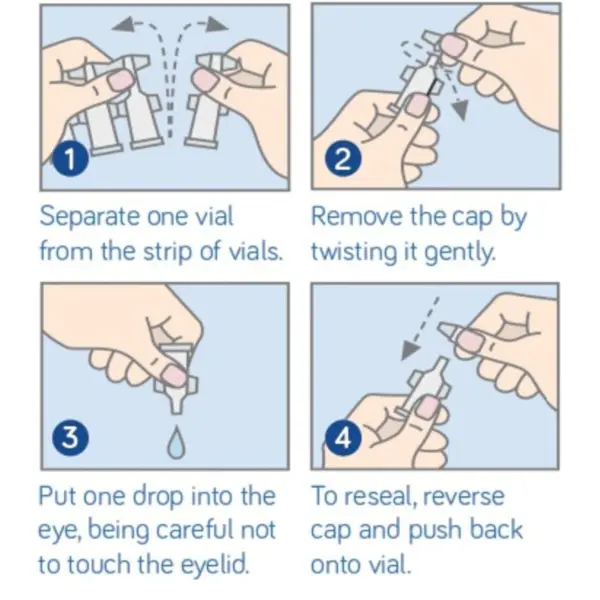 1

Separate one vial from the strip of vials.

2

Remove the cap by twisting it gently.

3

Put one drop into the eye, being careful not to touch the eyelid.

4

To reseal, reverse cap and push back onto vial.