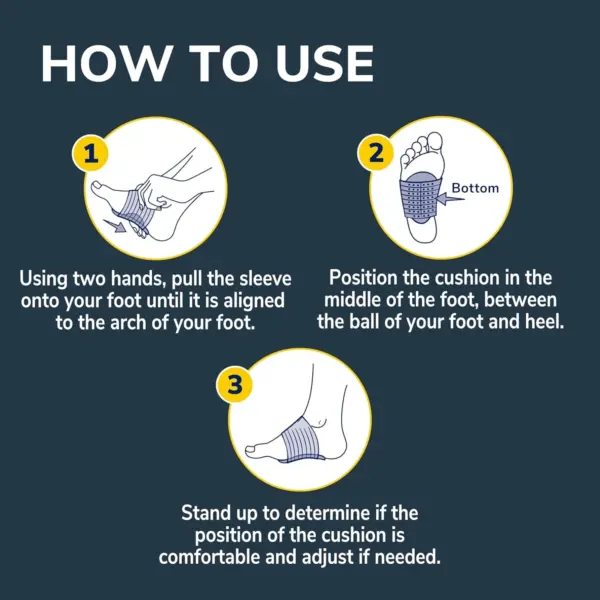 HOW TO USE

1

Using two hands, pull the sleeve onto your foot until it is aligned to the arch of your foot.

2

Bottom

Position the cushion in the middle of the foot, between the ball of your foot and heel.

3

Stand up to determine if the position of the cushion is comfortable and adjust if needed.