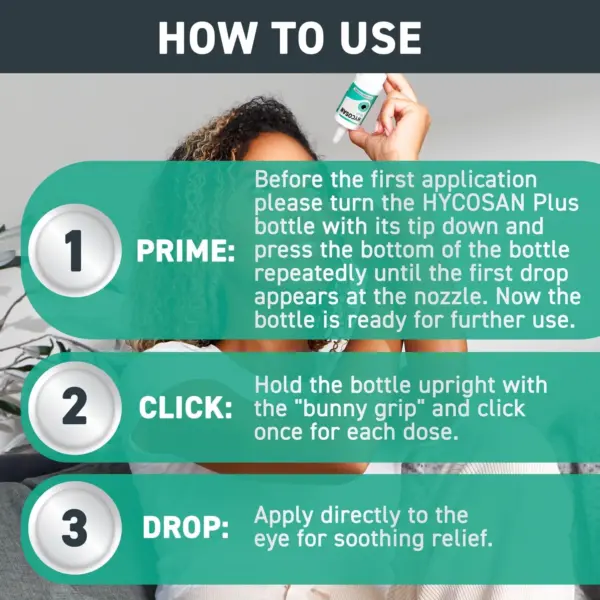 HOW TO USE

HYCOSAN

1 PRIME: Before the first application please turn the HYCOSAN Plus bottle with its tip down and press the bottom of the bottle repeatedly until the first drop appears at the nozzle. Now the bottle is ready for further use.

2 CLICK: Hold the bottle upright with the "bunny grip" and click once for each dose.

3 DROP: Apply directly to the eye for soothing relief.