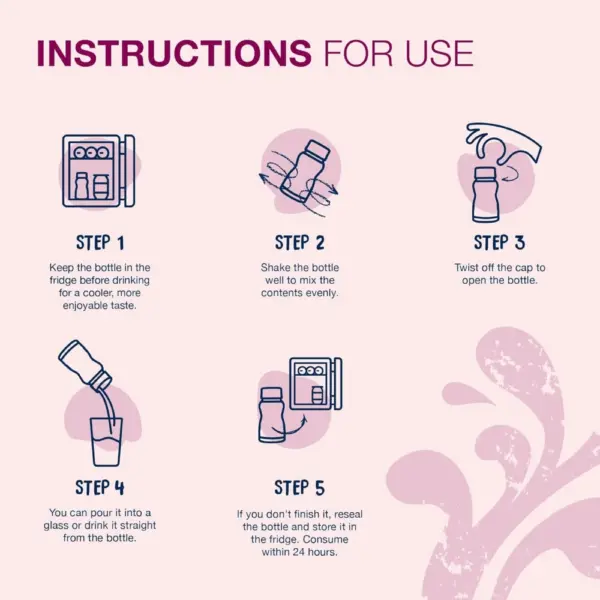 INSTRUCTIONS FOR USE

STEP 1

Keep the bottle in the fridge before drinking for a cooler, more enjoyable taste.

STEP 2

Shake the bottle well to mix the contents evenly.

STEP 3

Twist off the cap to open the bottle.

STEP 4

You can pour it into a glass or drink it straight from the bottle.

STEP 5

If you don't finish it, reseal the bottle and store it in the fridge. Consume within 24 hours.