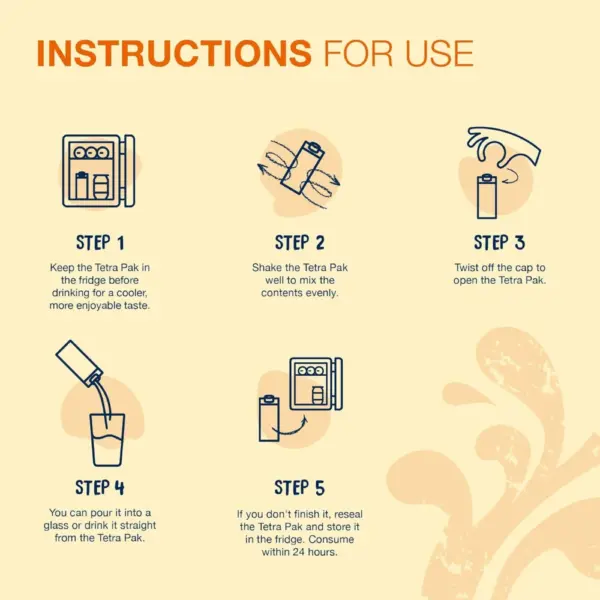 INSTRUCTIONS FOR USE

STEP 1
Keep the Tetra Pak in the fridge before drinking for a cooler, more enjoyable taste.

STEP 2
Shake the Tetra Pak well to mix the contents evenly.

STEP 3
Twist off the cap to open the Tetra Pak.

STEP 4
You can pour it into a glass or drink it straight from the Tetra Pak.

STEP 5
If you don't finish it, reseal the Tetra Pak and store it in the fridge. Consume within 24 hours.