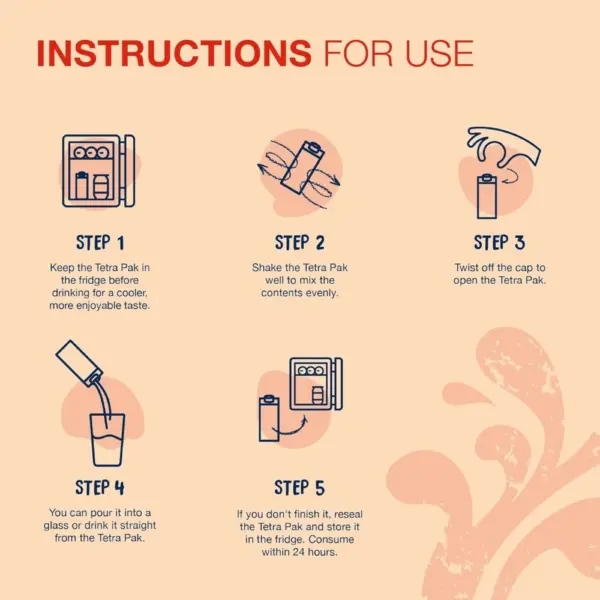 INSTRUCTIONS FOR USE

STEP 1
Keep the Tetra Pak in the fridge before drinking for a cooler, more enjoyable taste.

STEP 2
Shake the Tetra Pak well to mix the contents evenly.

STEP 3
Twist off the cap to open the Tetra Pak.

STEP 4
You can pour it into a glass or drink it straight from the Tetra Pak.

STEP 5
If you don't finish it, reseal the Tetra Pak and store it in the fridge. Consume within 24 hours.