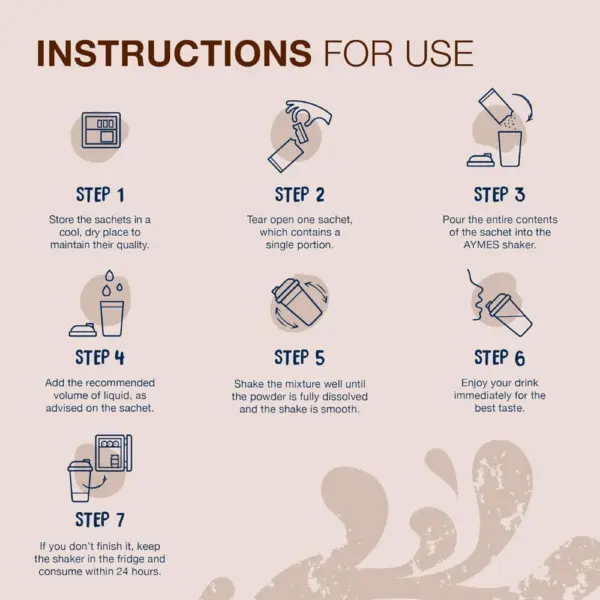 INSTRUCTIONS FOR USE

STEP 1

Store the sachets in a cool, dry place to maintain their quality.

STEP 2

Tear open one sachet, which contains a single portion.

STEP 3

Pour the entire contents of the sachet into the AYMES shaker.

STEP 4

Add the recommended volume of liquid, as advised on the sachet.

STEP 5

Shake the mixture well until the powder is fully dissolved and the shake is smooth.

STEP 6

Enjoy your drink immediately for the best taste.

STEP 7

If you don't finish it, keep the shaker in the fridge and consume within 24 hours.