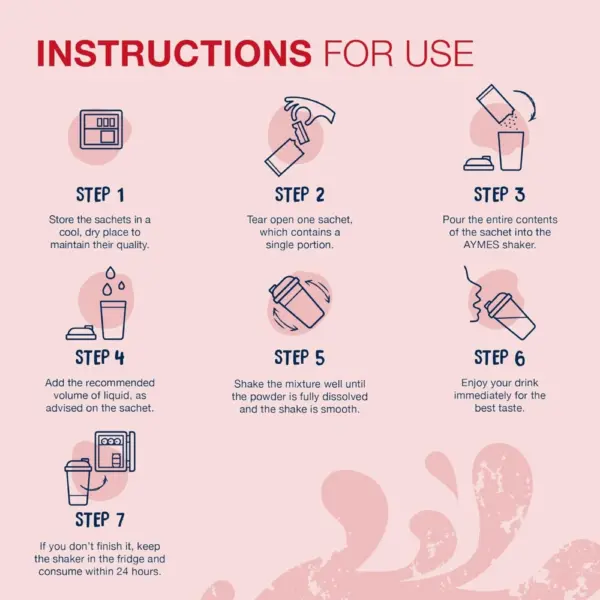 INSTRUCTIONS FOR USE

STEP 1

Store the sachets in a cool, dry place to maintain their quality.

STEP 2

Tear open one sachet, which contains a single portion.

STEP 3

Pour the entire contents of the sachet into the AYMES shaker.

STEP 4

Add the recommended volume of liquid, as advised on the sachet.

STEP 5

Shake the mixture well until the powder is fully dissolved and the shake is smooth.

STEP 6

Enjoy your drink immediately for the best taste.

STEP 7

If you don't finish it, keep the shaker in the fridge and consume within 24 hours.